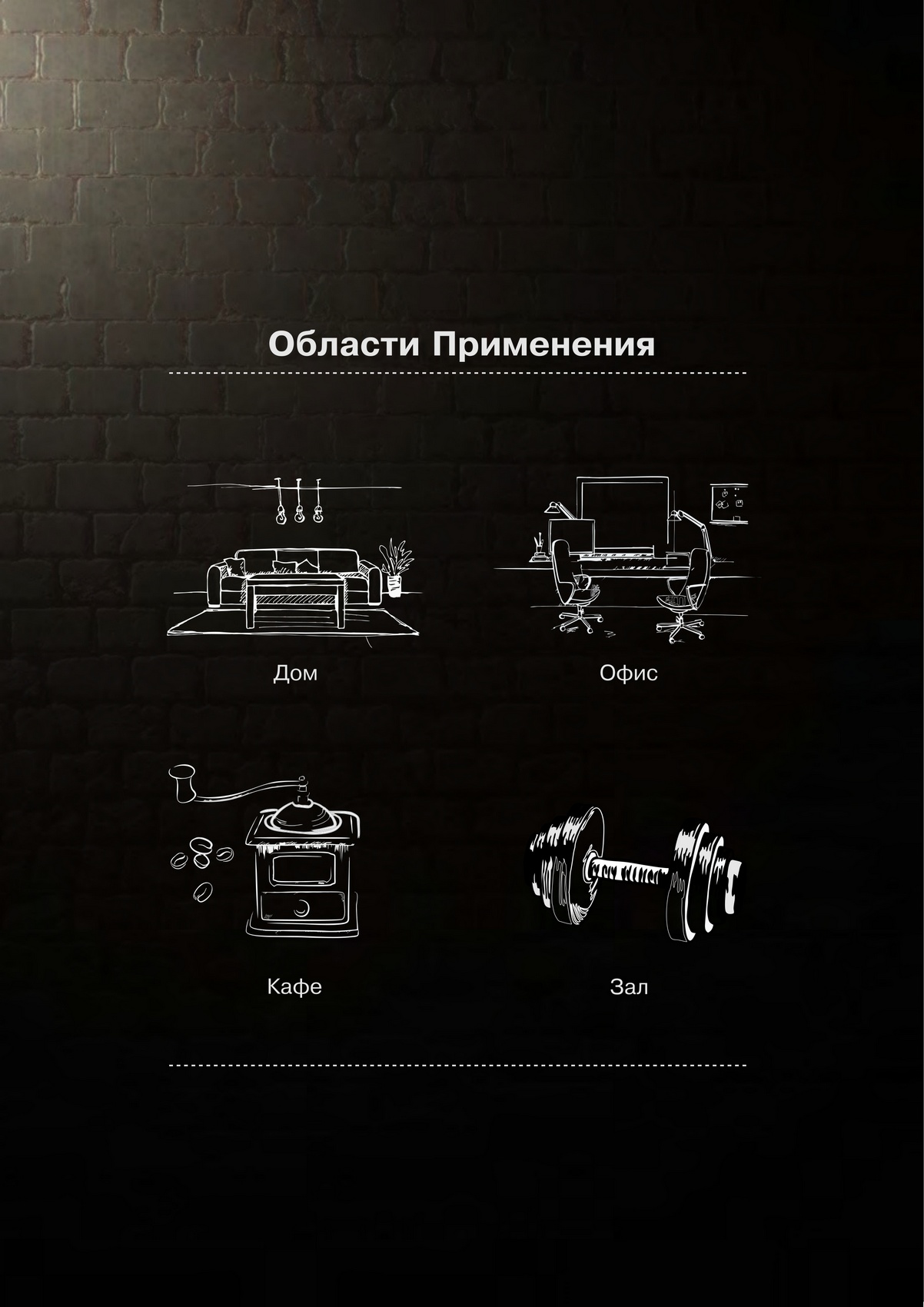 Области Применения

Дом

Офис

Кафе

Зал